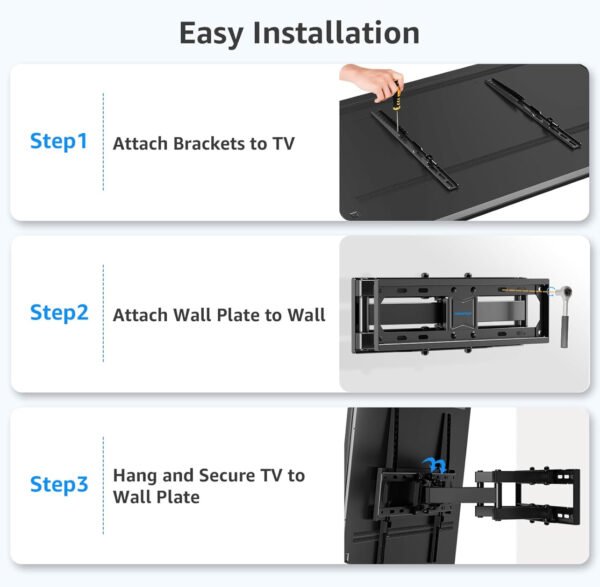 Easy Installation

Step1 Attach Brackets to TV

Step2 Attach Wall Plate to Wall

Step3 Hang and Secure TV to Wall Plate